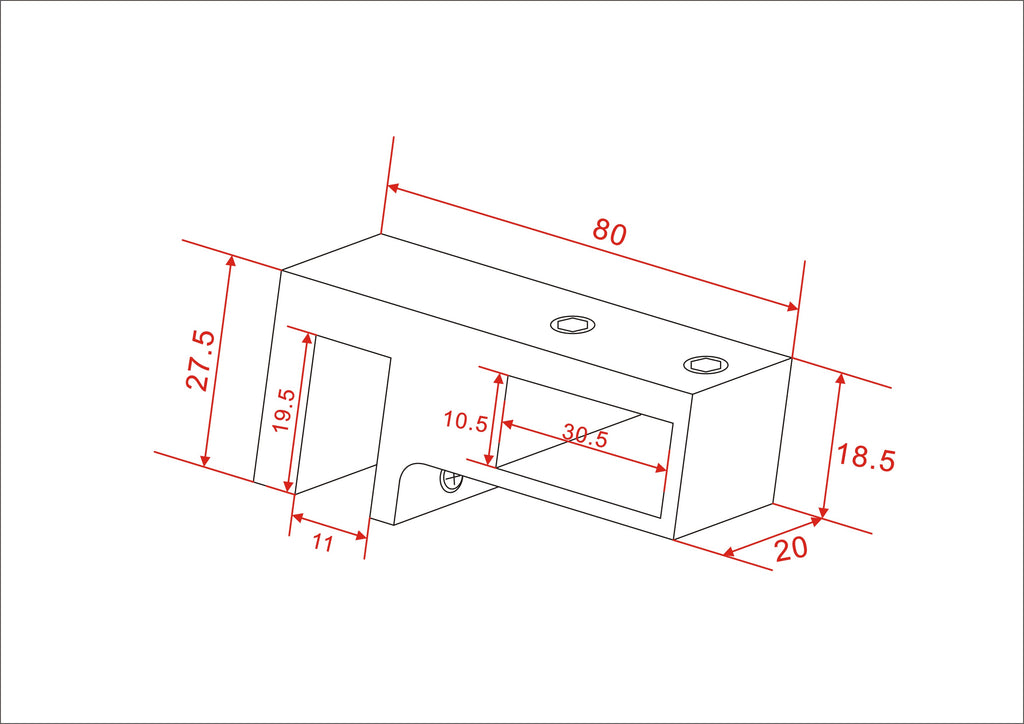 80
27.5
19.5
10.5
30.5
18.5
11
20