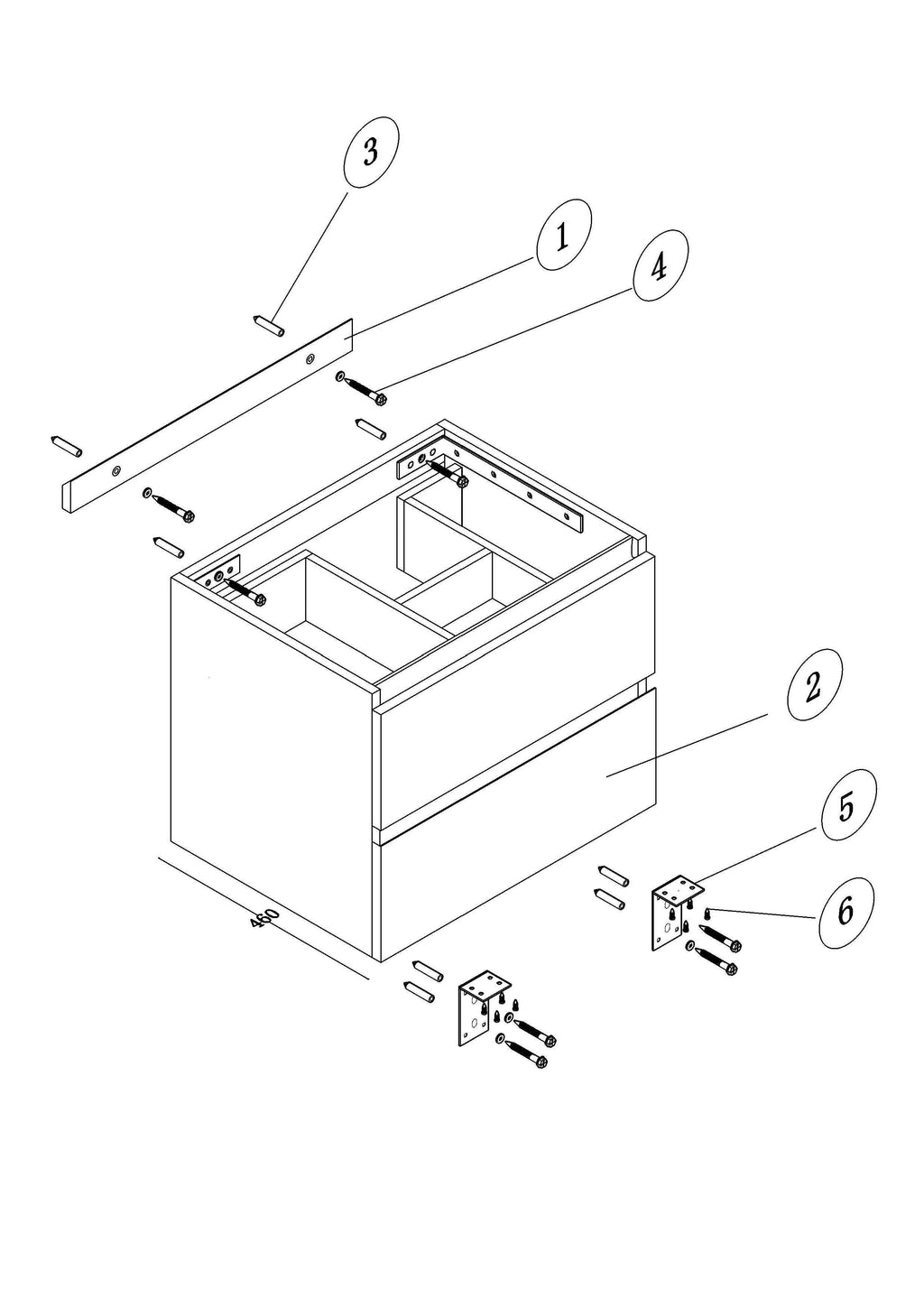 3

1

4

2

5

6

460